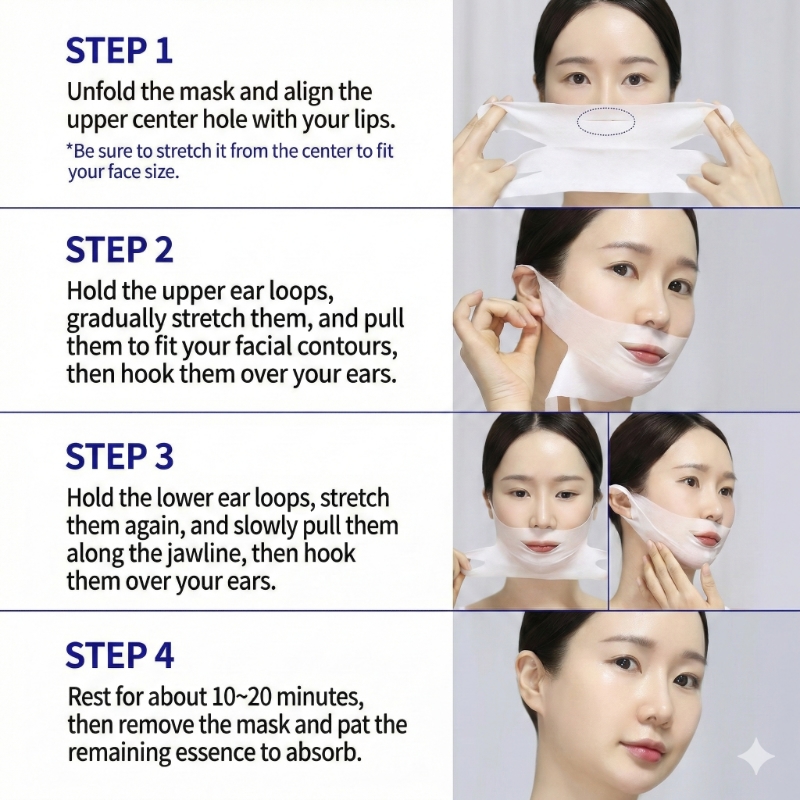 STEP 1

Unfold the mask and align the upper center hole with your lips.

*Be sure to stretch it from the center to fit your face size.

STEP 2

Hold the upper ear loops, gradually stretch them, and pull them to fit your facial contours, then hook them over your ears.

STEP 3

Hold the lower ear loops, stretch them again, and slowly pull them along the jawline, then hook them over your ears.

STEP 4

Rest for about 10~20 minutes, then remove the mask and pat the remaining essence to absorb.