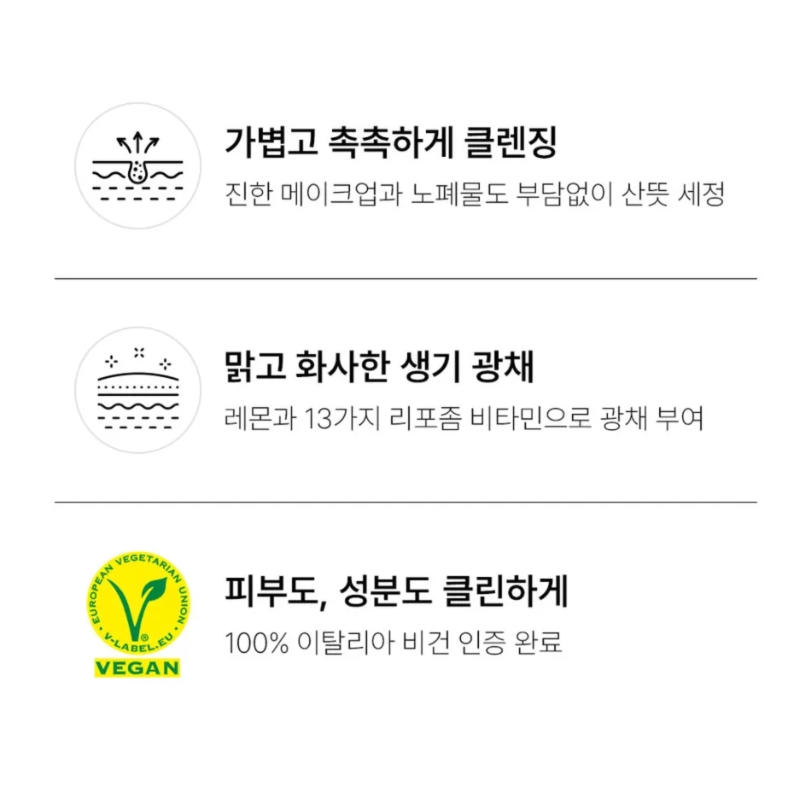 가볍고 촉촉하게 클렌징

진한 메이크업과 노폐물도 부담없이 산뜻 세정

맑고 화사한 생기 광채

레몬과 13가지 리포좀 비타민으로 광채 부여

EUROPEAN VEGETARIAN UNION
V-LABEL.EU
VEGAN

피부도, 성분도 클린하게

100% 이탈리아 비건 인증 완료