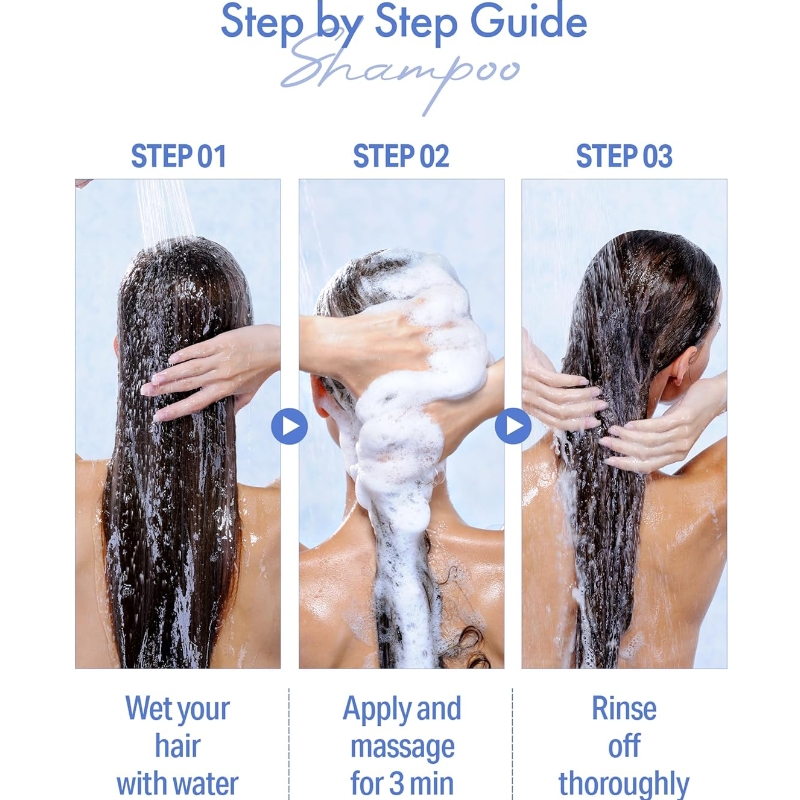 Step by Step Guide
Shampoo

STEP 01

STEP 02

STEP 03

Wet your hair with water

Apply and massage for 3 min

Rinse off thoroughly