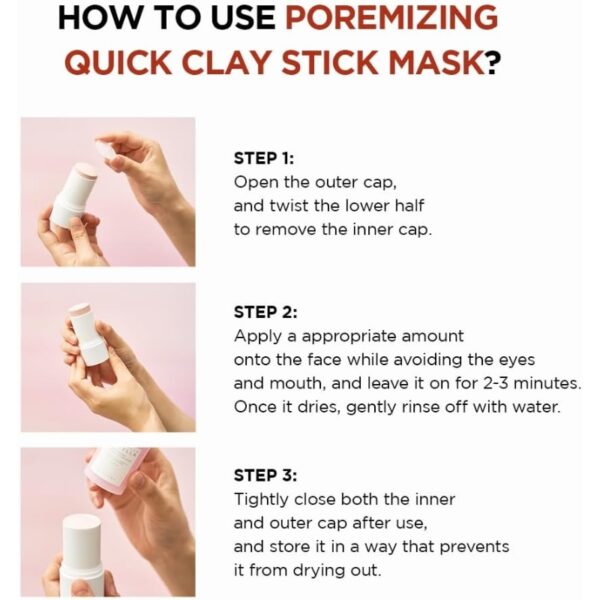 HOW TO USE POREMIZING QUICK CLAY STICK MASK?

STEP 1:
Open the outer cap, and twist the lower half to remove the inner cap.

STEP 2:
Apply a appropriate amount onto the face while avoiding the eyes and mouth, and leave it on for 2-3 minutes. Once it dries, gently rinse off with water.

STEP 3:
Tightly close both the inner and outer cap after use, and store it in a way that prevents it from drying out.