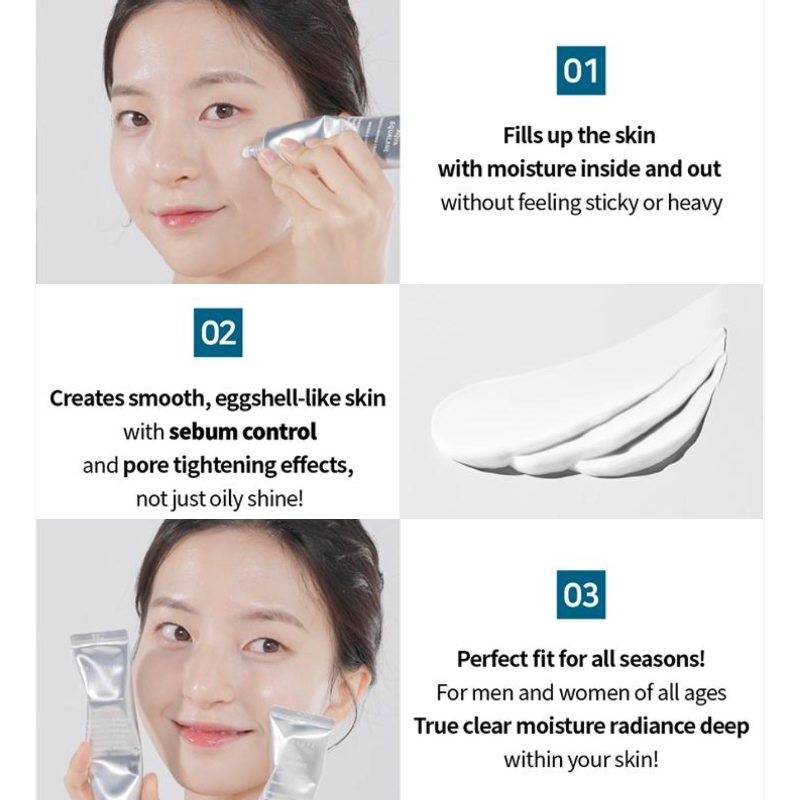 01

Fills up the skin with moisture inside and out without feeling sticky or heavy

02

Creates smooth, eggshell-like skin with sebum control and pore tightening effects, not just oily shine!

03

Perfect fit for all seasons! For men and women of all ages True clear moisture radiance deep within your skin!