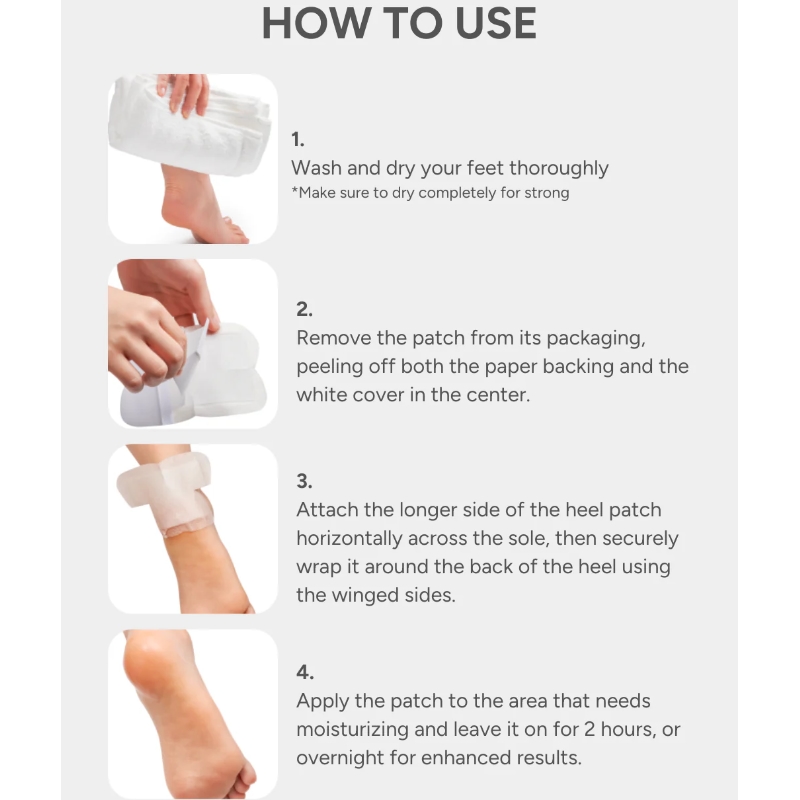 HOW TO USE

1.
Wash and dry your feet thoroughly
*Make sure to dry completely for strong

2.
Remove the patch from its packaging, peeling off both the paper backing and the white cover in the center.

3.
Attach the longer side of the heel patch horizontally across the sole, then securely wrap it around the back of the heel using the winged sides.

4.
Apply the patch to the area that needs moisturizing and leave it on for 2 hours, or overnight for enhanced results.