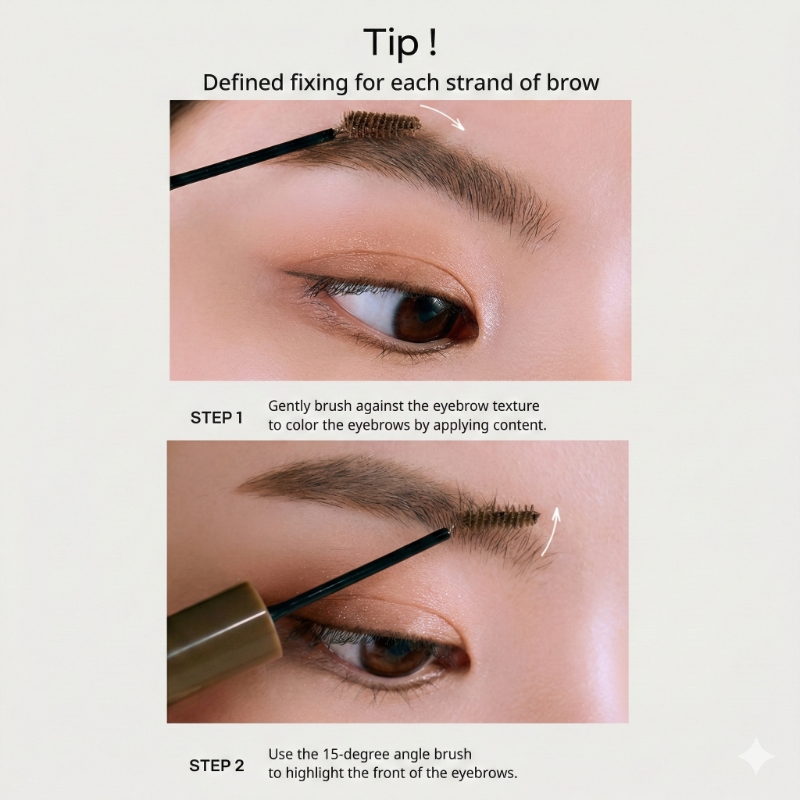 Tip !

Defined fixing for each strand of brow

STEP 1 Gently brush against the eyebrow texture to color the eyebrows by applying content.

STEP 2 Use the 15-degree angle brush to highlight the front of the eyebrows.