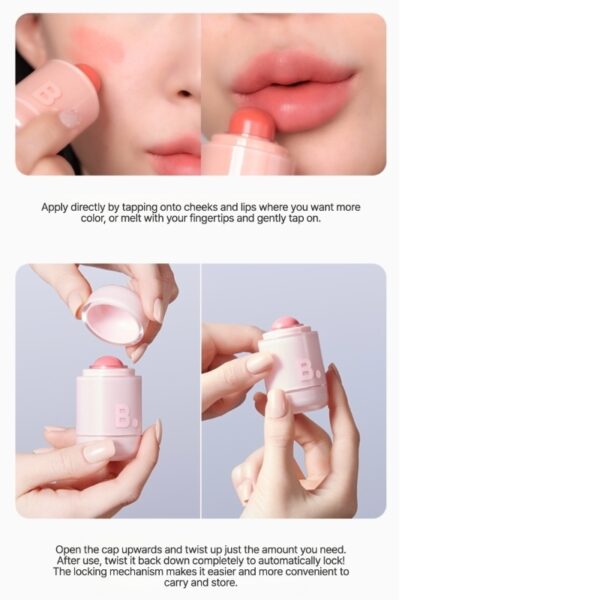 B.

Apply directly by tapping onto cheeks and lips where you want more color, or melt with your fingertips and gently tap on.

B.

B.

Open the cap upwards and twist up just the amount you need. After use, twist it back down completely to automatically lock! The locking mechanism makes it easier and more convenient to carry and store.