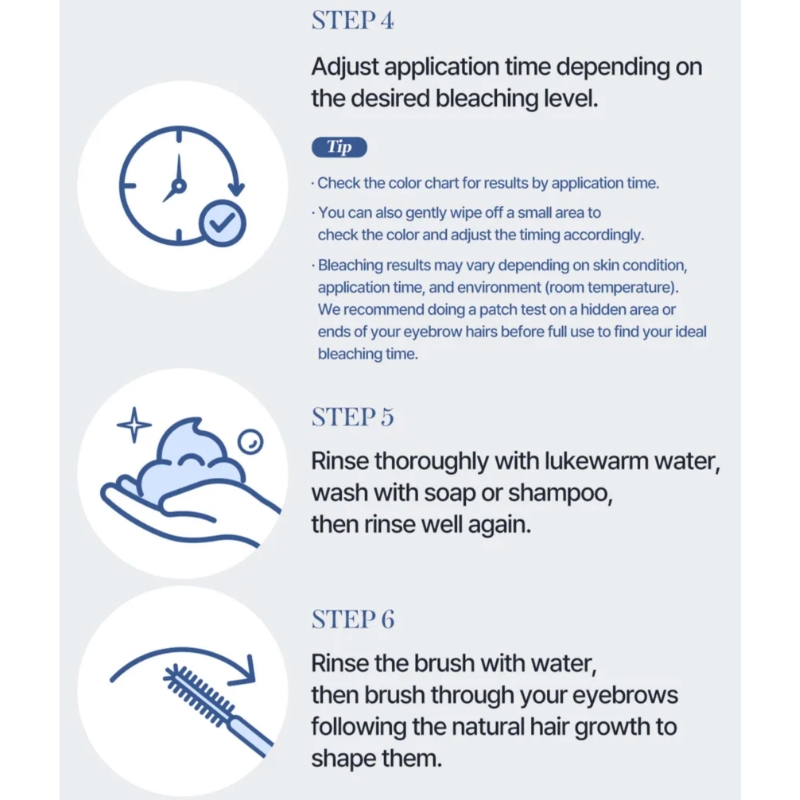 STEP 4

Adjust application time depending on the desired bleaching level.

Tip

· Check the color chart for results by application time.

· You can also gently wipe off a small area to check the color and adjust the timing accordingly.

· Bleaching results may vary depending on skin condition, application time, and environment (room temperature). We recommend doing a patch test on a hidden area or ends of your eyebrow hairs before full use to find your ideal bleaching time.

STEP 5

Rinse thoroughly with lukewarm water, wash with soap or shampoo, then rinse well again.

STEP 6

Rinse the brush with water, then brush through your eyebrows following the natural hair growth to shape them.