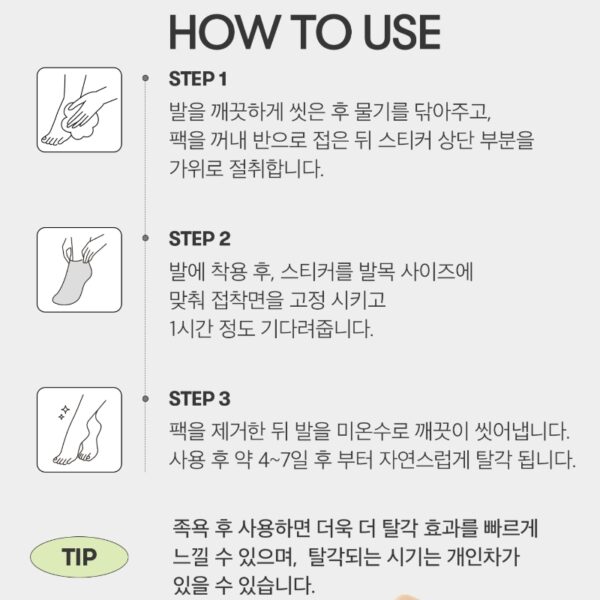 HOW TO USE

STEP 1
발을 깨끗하게 씻은 후 물기를 닦아주고, 팩을 꺼내 반으로 접은 뒤 스티커 상단 부분을 가위로 절취합니다.

STEP 2
발에 착용 후, 스티커를 발목 사이즈에 맞춰 접착면을 고정 시키고 1시간 정도 기다려줍니다.

STEP 3
팩을 제거한 뒤 발을 미온수로 깨끗이 씻어냅니다. 사용 후 약 4~7일 후 부터 자연스럽게 탈각 됩니다.

TIP
족욕 후 사용하면 더욱 더 탈각 효과를 빠르게 느낄 수 있으며, 탈각되는 시기는 개인차가 있을 수 있습니다.