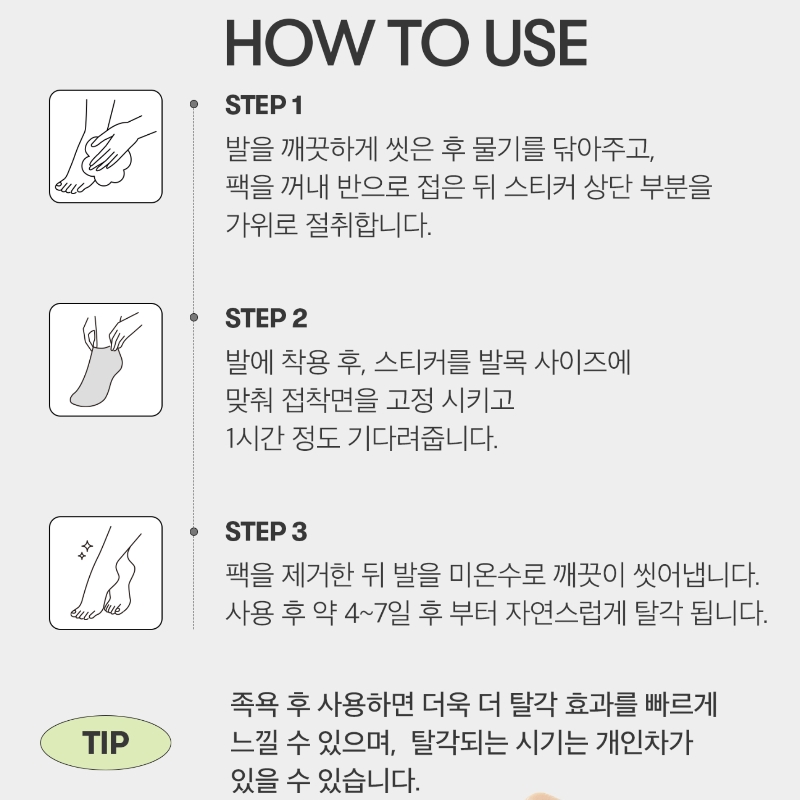 HOW TO USE

STEP 1
발을 깨끗하게 씻은 후 물기를 닦아주고, 팩을 꺼내 반으로 접은 뒤 스티커 상단 부분을 가위로 절취합니다.

STEP 2
발에 착용 후, 스티커를 발목 사이즈에 맞춰 접착면을 고정 시키고 1시간 정도 기다려줍니다.

STEP 3
팩을 제거한 뒤 발을 미온수로 깨끗이 씻어냅니다. 사용 후 약 4~7일 후 부터 자연스럽게 탈각 됩니다.

TIP

족욕 후 사용하면 더욱 더 탈각 효과를 빠르게 느낄 수 있으며, 탈각되는 시기는 개인차가 있을 수 있습니다.