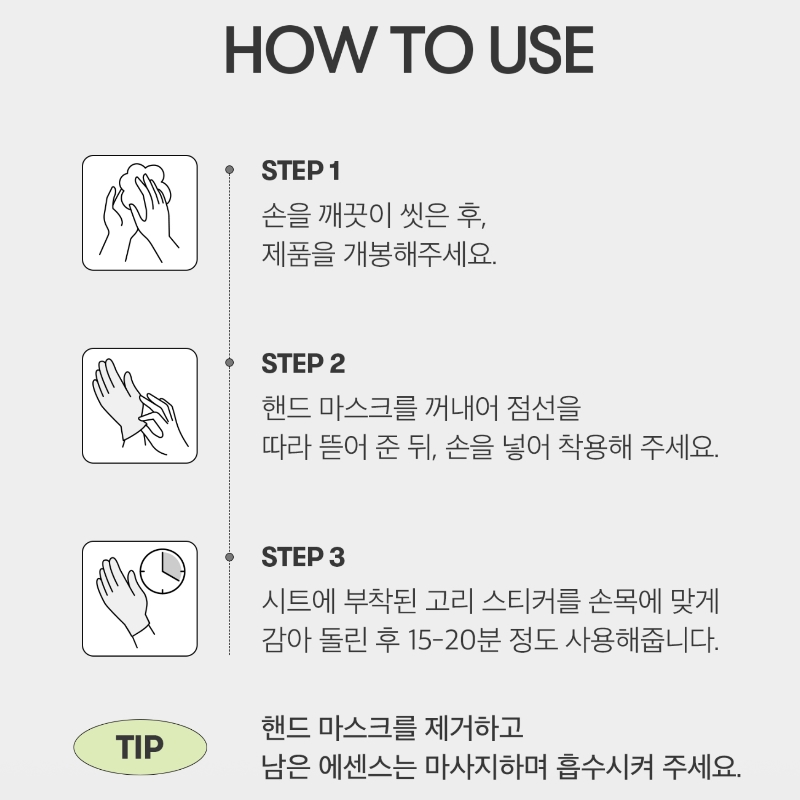 HOW TO USE

STEP 1
손을 깨끗이 씻은 후,
제품을 개봉해주세요.

STEP 2
핸드 마스크를 꺼내어 점선을
따라 뜯어 준 뒤, 손을 넣어 착용해 주세요.

STEP 3
시트에 부착된 고리 스티커를 손목에 맞게
감아 돌린 후 15-20분 정도 사용해줍니다.

TIP
핸드 마스크를 제거하고
남은 에센스는 마사지하며 흡수시켜 주세요.