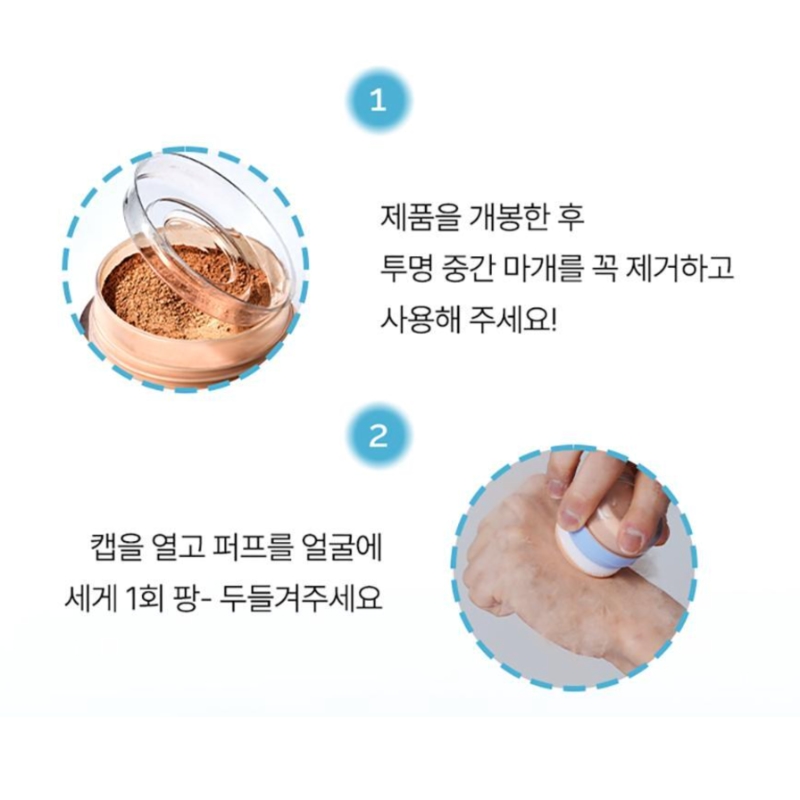 1

제품을 개봉한 후
투명 중간 마개를 꼭 제거하고
사용해 주세요!

2

캡을 열고 퍼프를 얼굴에
세게 1회 팡- 두들겨주세요