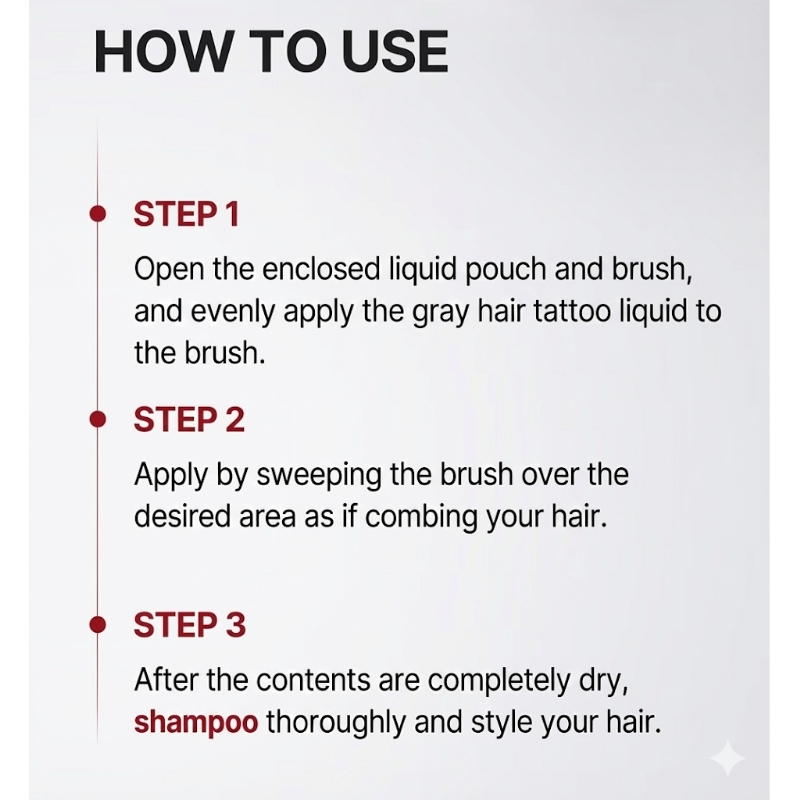 HOW TO USE

STEP 1

Open the enclosed liquid pouch and brush, and evenly apply the gray hair tattoo liquid to the brush.

STEP 2

Apply by sweeping the brush over the desired area as if combing your hair.

STEP 3

After the contents are completely dry, shampoo thoroughly and style your hair.