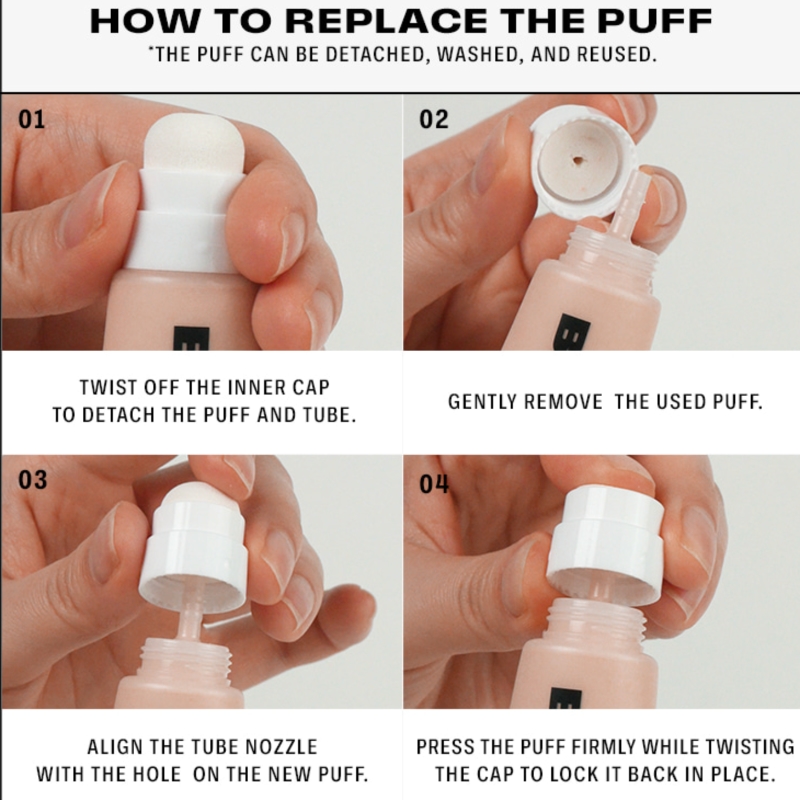 HOW TO REPLACE THE PUFF

*THE PUFF CAN BE DETACHED, WASHED, AND REUSED.

01

TWIST OFF THE INNER CAP TO DETACH THE PUFF AND TUBE.

02

GENTLY REMOVE THE USED PUFF.

03

ALIGN THE TUBE NOZZLE WITH THE HOLE ON THE NEW PUFF.

04

PRESS THE PUFF FIRMLY WHILE TWISTING THE CAP TO LOCK IT BACK IN PLACE.