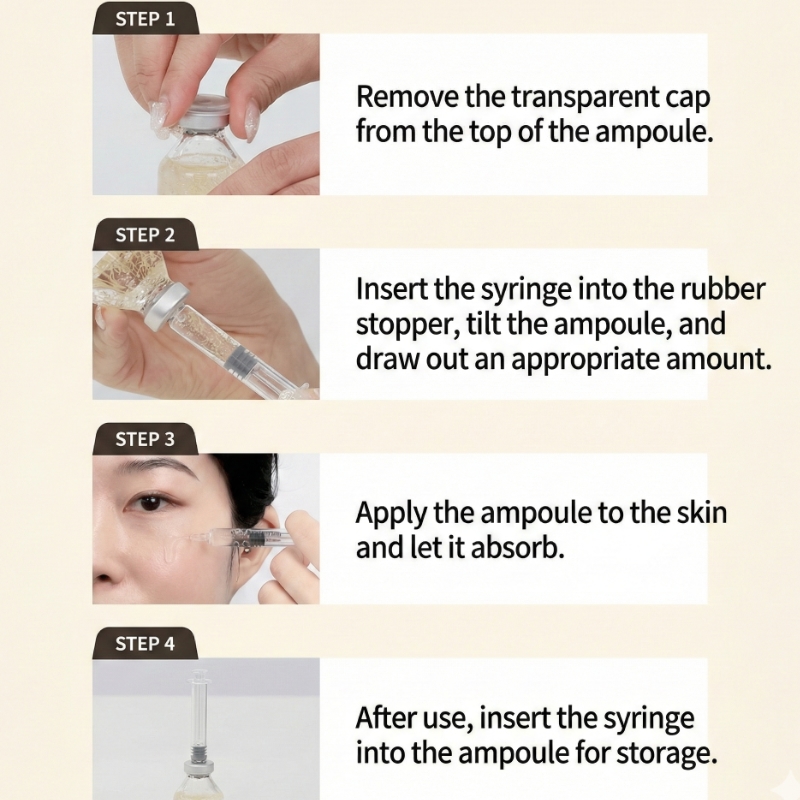 STEP 1

Remove the transparent cap from the top of the ampoule.

STEP 2

Insert the syringe into the rubber stopper, tilt the ampoule, and draw out an appropriate amount.

STEP 3

Apply the ampoule to the skin and let it absorb.

STEP 4

After use, insert the syringe into the ampoule for storage.