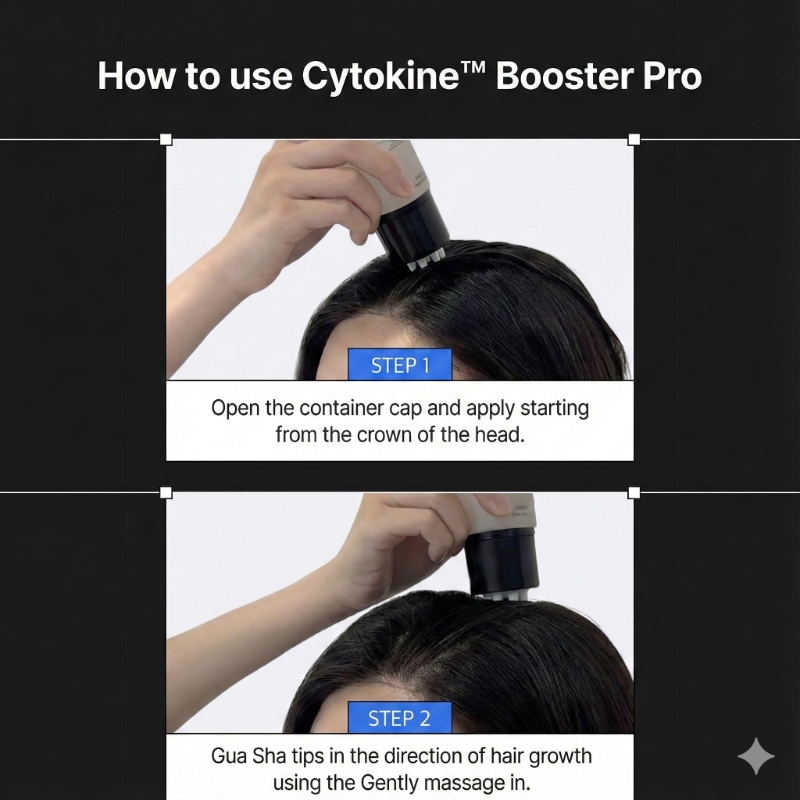 How to use Cytokine™ Booster Pro

STEP 1

Open the container cap and apply starting from the crown of the head.

STEP 2

Gua Sha tips in the direction of hair growth using the Gently massage in.