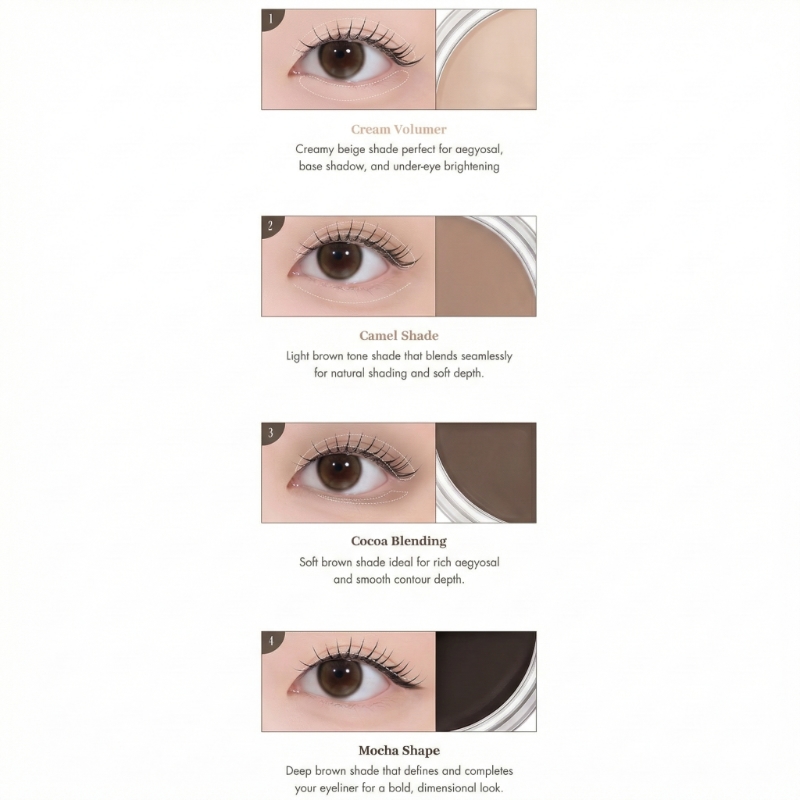 1

Cream Volumer
Creamy beige shade perfect for aegyosal, base shadow, and under-eye brightening

2

Camel Shade
Light brown tone shade that blends seamlessly for natural shading and soft depth.

3

Cocoa Blending
Soft brown shade ideal for rich aegyosal and smooth contour depth.

4

Mocha Shape
Deep brown shade that defines and completes your eyeliner for a bold, dimensional look.