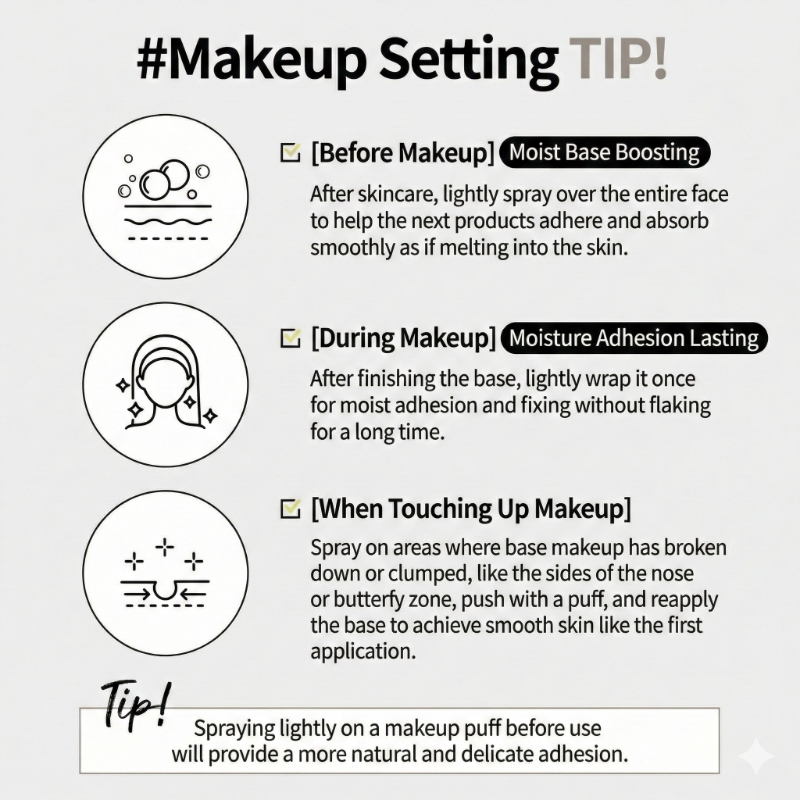 #Makeup Setting TIP!

[Before Makeup] Moist Base Boosting

After skincare, lightly spray over the entire face to help the next products adhere and absorb smoothly as if melting into the skin.

[During Makeup] Moisture Adhesion Lasting

After finishing the base, lightly wrap it once for moist adhesion and fixing without flaking for a long time.

[When Touching Up Makeup]

Spray on areas where base makeup has broken down or clumped, like the sides of the nose or butterfy zone, push with a puff, and reapply the base to achieve smooth skin like the first application.

Tip!

Spraying lightly on a makeup puff before use will provide a more natural and delicate adhesion.