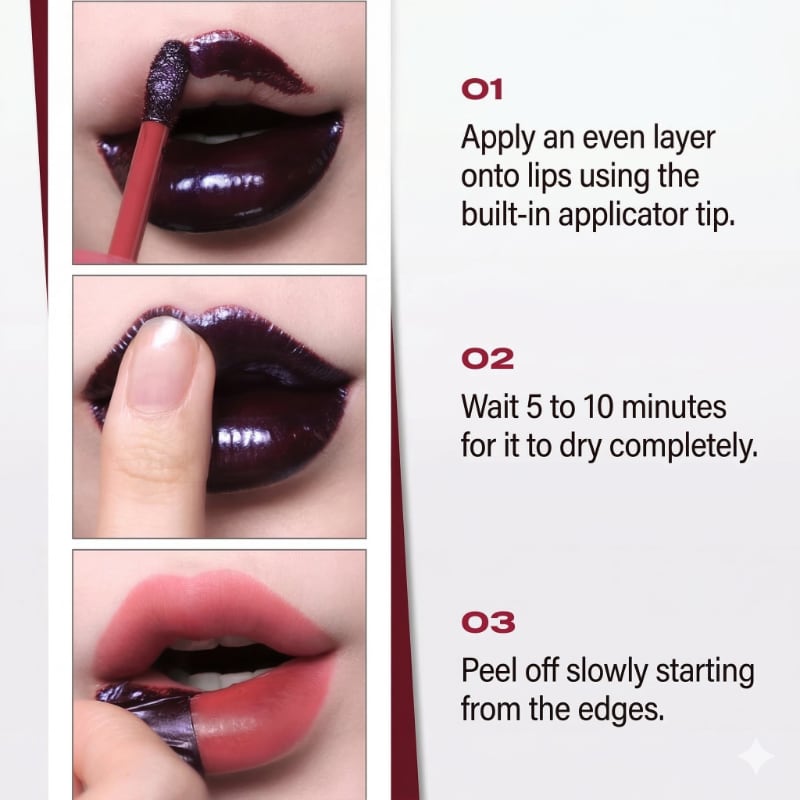 01
Apply an even layer onto lips using the built-in applicator tip.

02
Wait 5 to 10 minutes for it to dry completely.

03
Peel off slowly starting from the edges.