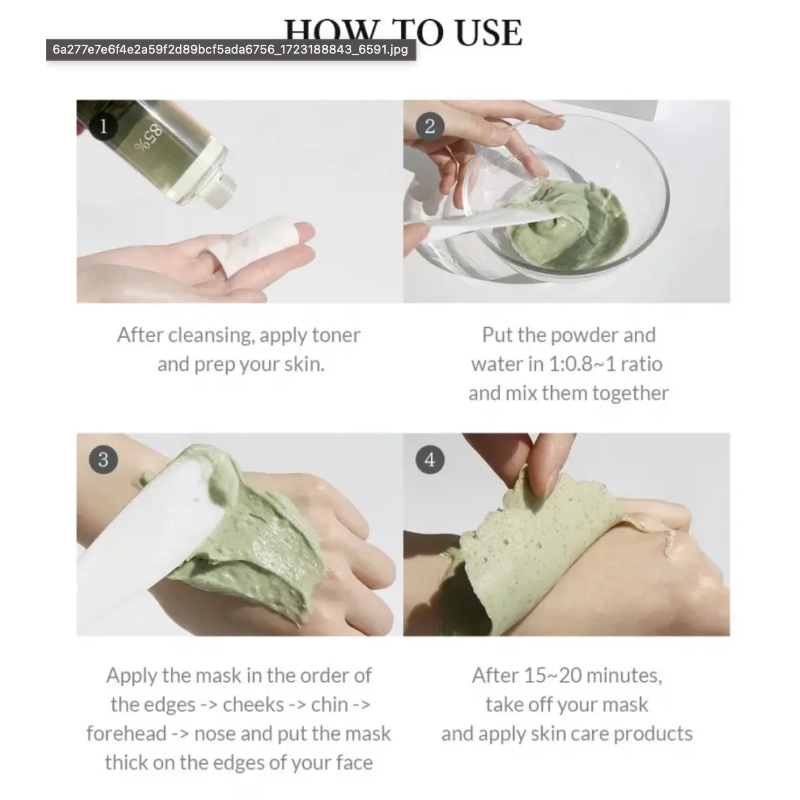 HOW TO USE

6a277e7e6f4e2a59f2d89bcf5ada6756_1723188843_6591.jpg

1

85%

After cleansing, apply toner and prep your skin.

2

Put the powder and water in 1:0.8~1 ratio and mix them together

3

Apply the mask in the order of the edges -> cheeks -> chin -> forehead -> nose and put the mask thick on the edges of your face

4

After 15~20 minutes, take off your mask and apply skin care products